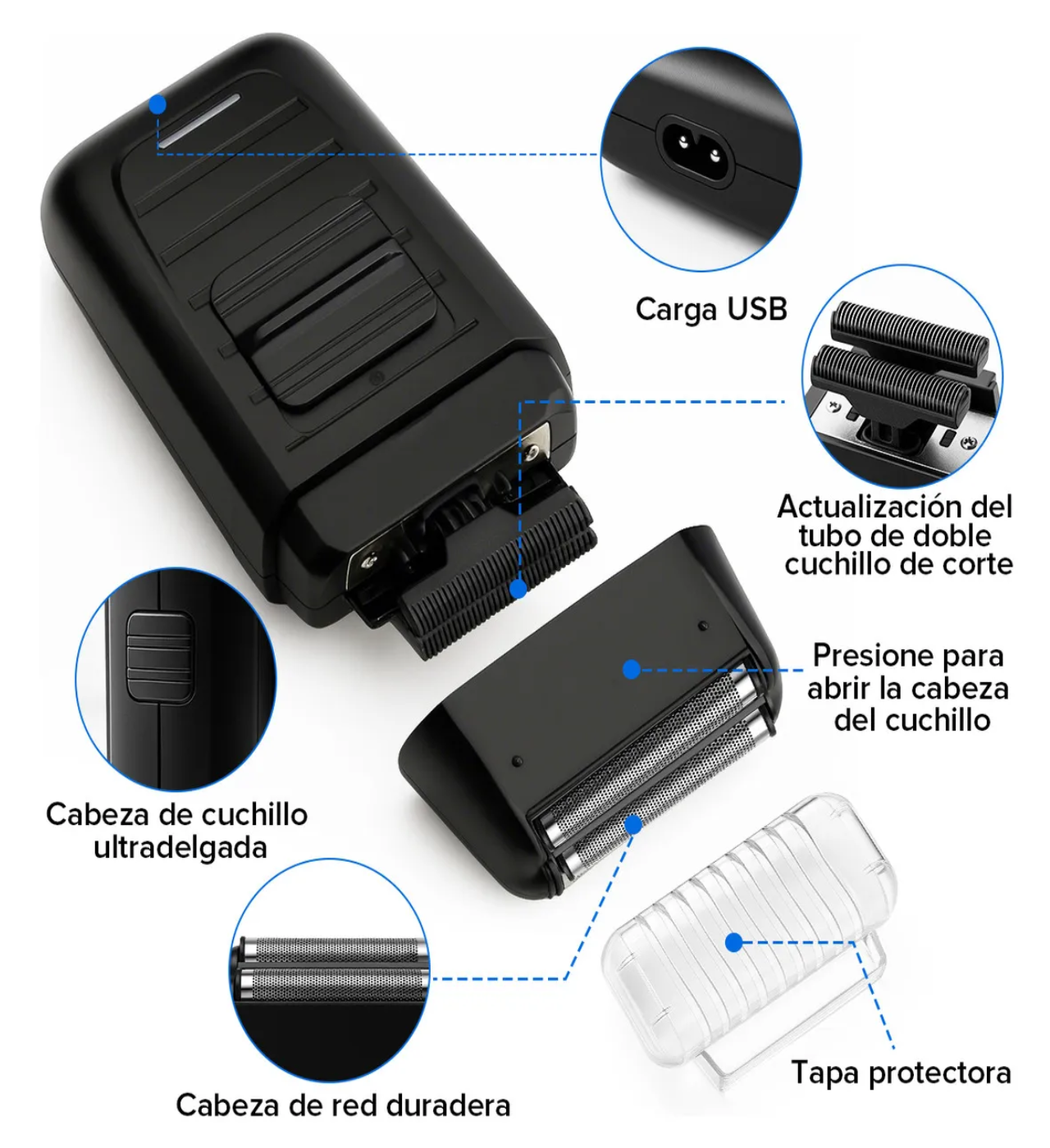 Carga USB

Actualización del tubo de doble cuchillo de corte

Presione para abrir la cabeza del cuchillo

Cabeza de cuchillo ultradelgada

Cabeza de red duradera

Tapa protectora