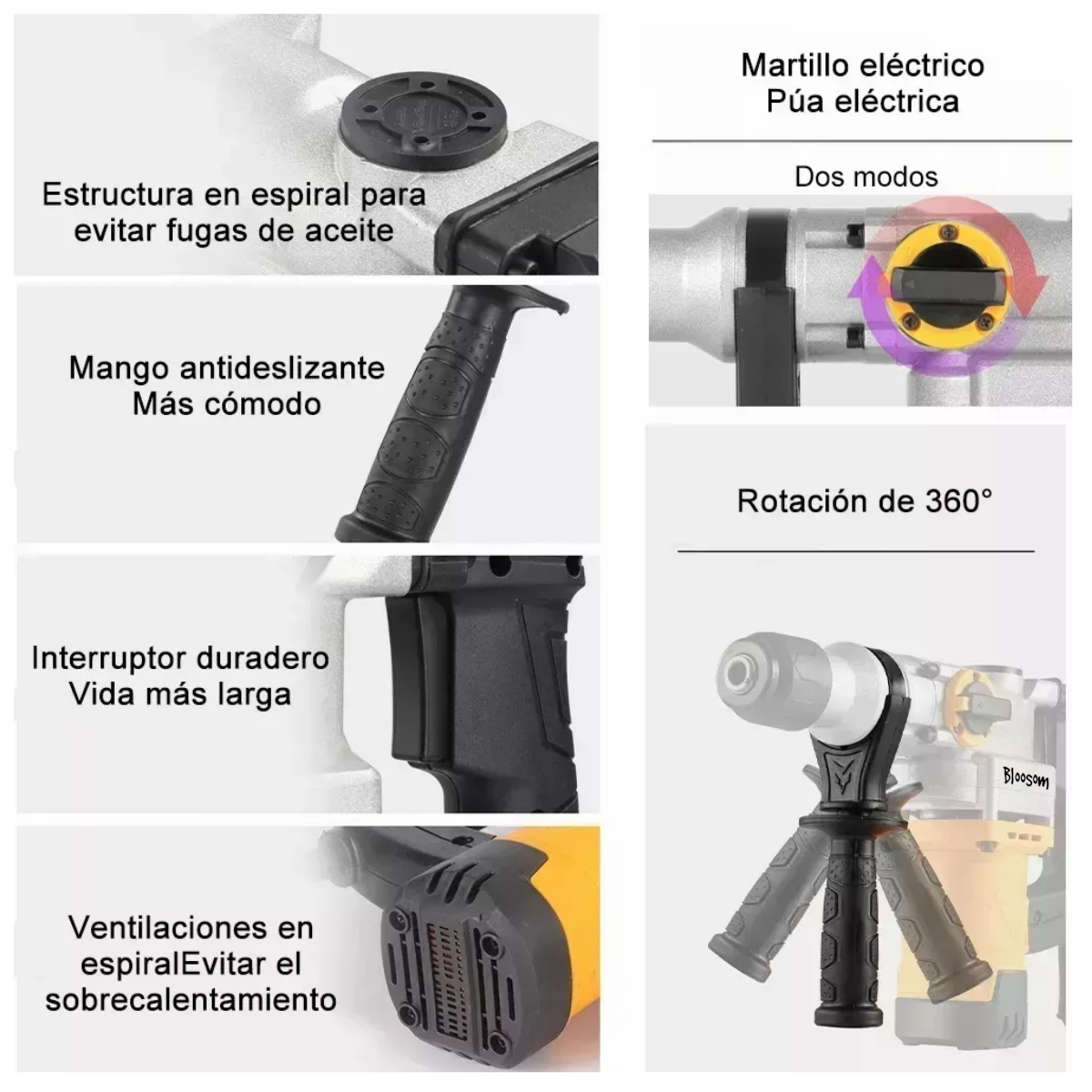 Estructura en espiral para evitar fugas de aceite

Mango antideslizante
Más cómodo

Interruptor duradero
Vida más larga

Ventilaciones en espiralEvitar el sobrecalentamiento

Martillo eléctrico
Púa eléctrica

Dos modos

Rotación de 360°

Bloosom