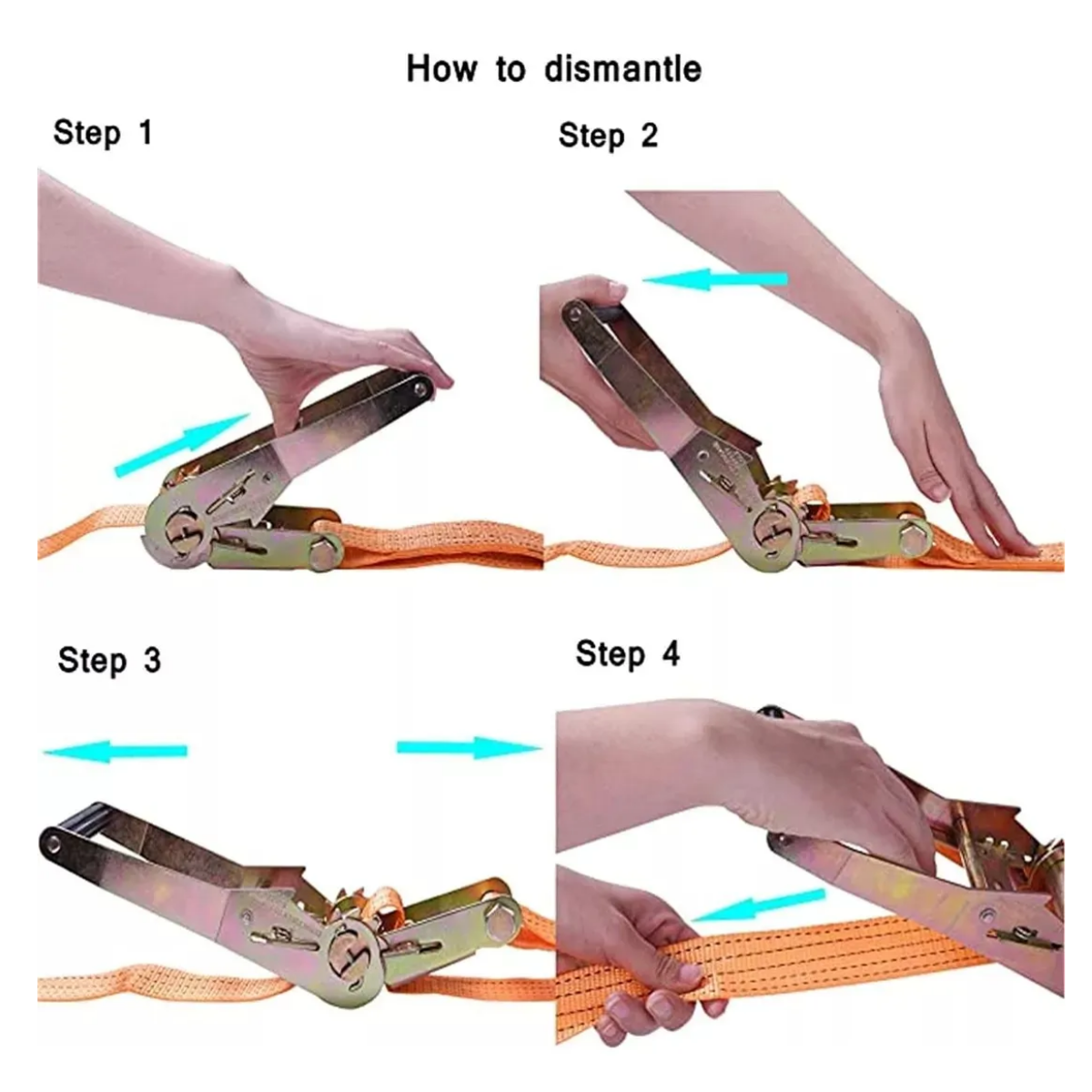 How to dismantle

Step 1

Step 2

Step 3

Step 4