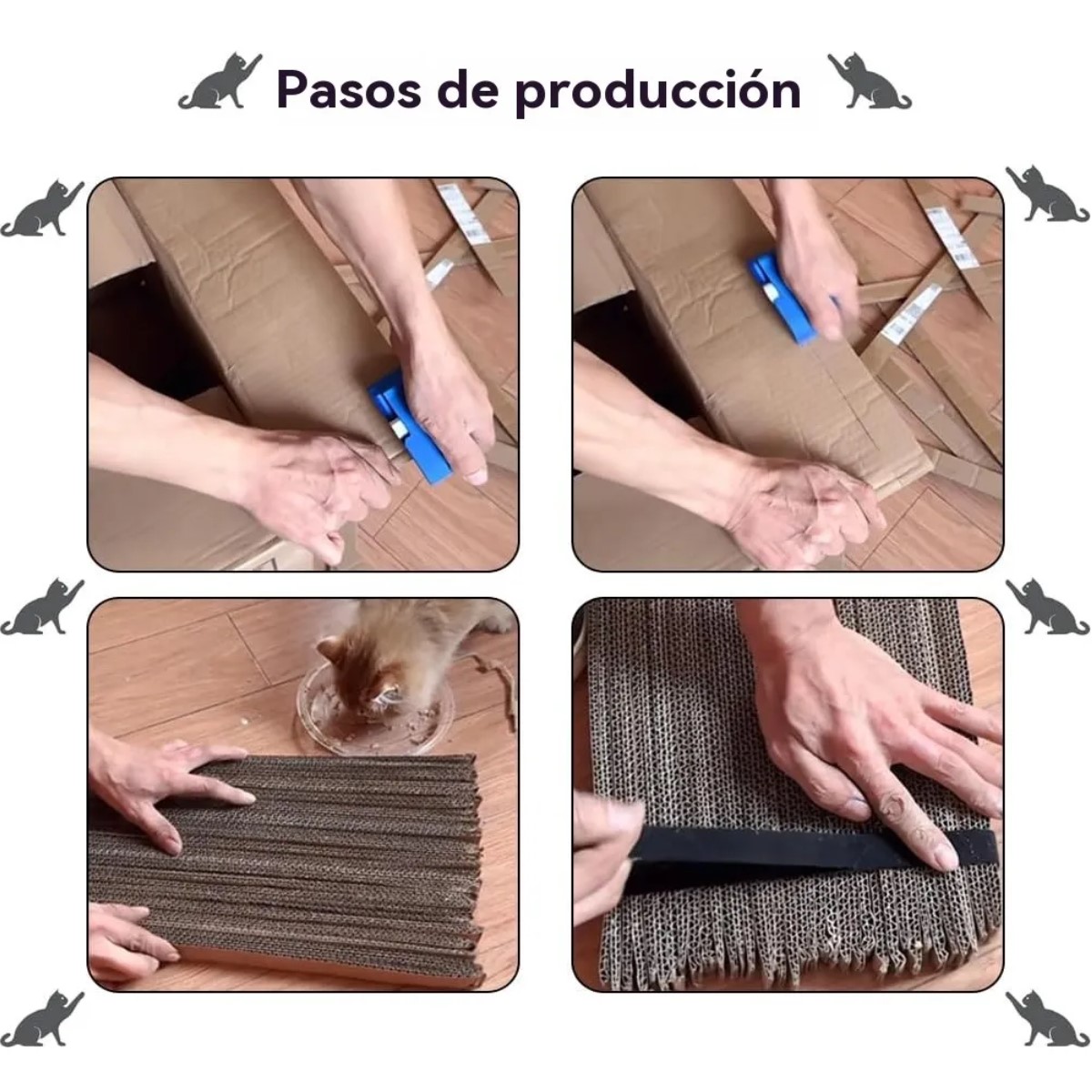 Pasos de producción