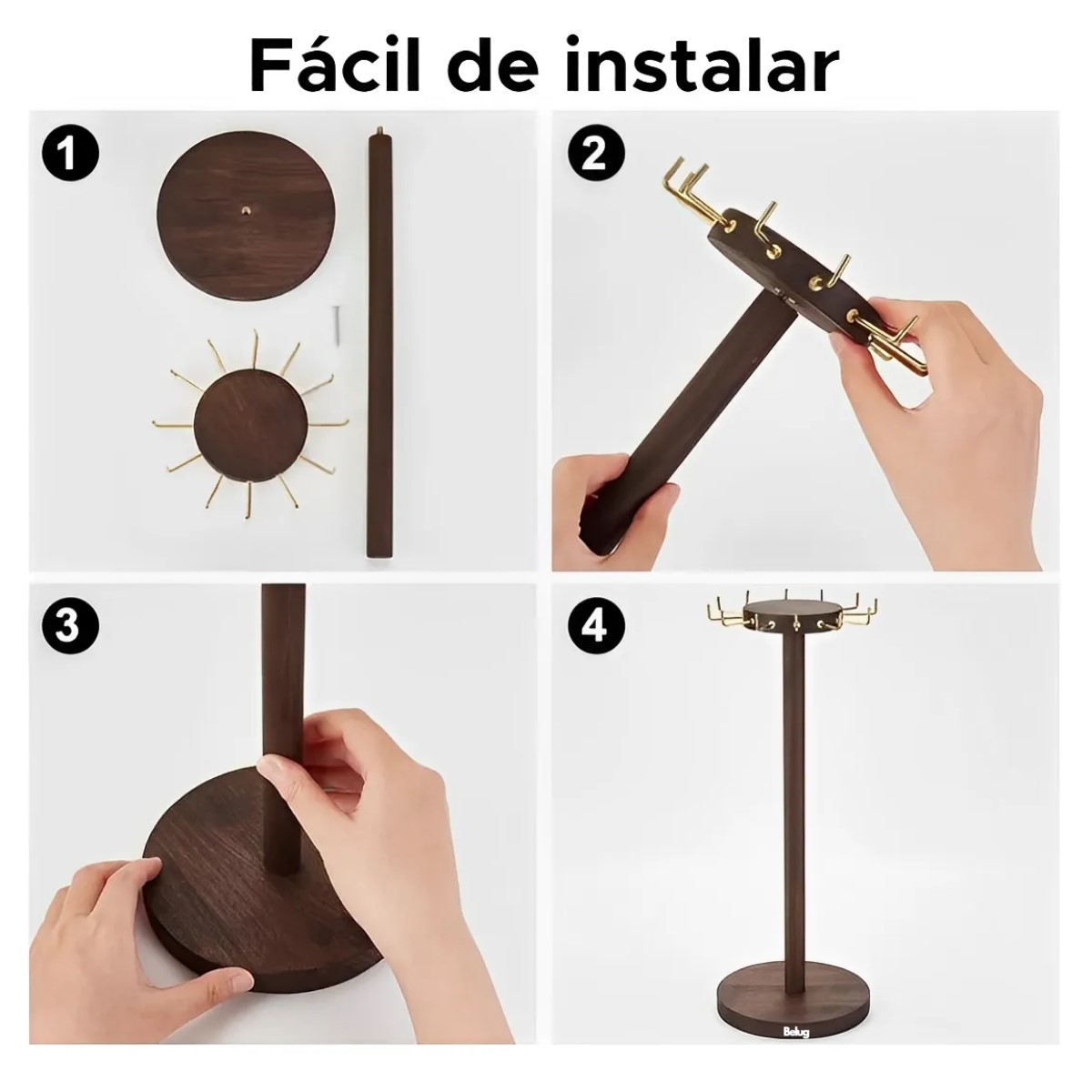 Fácil de instalar

1

2

3

4

Belug