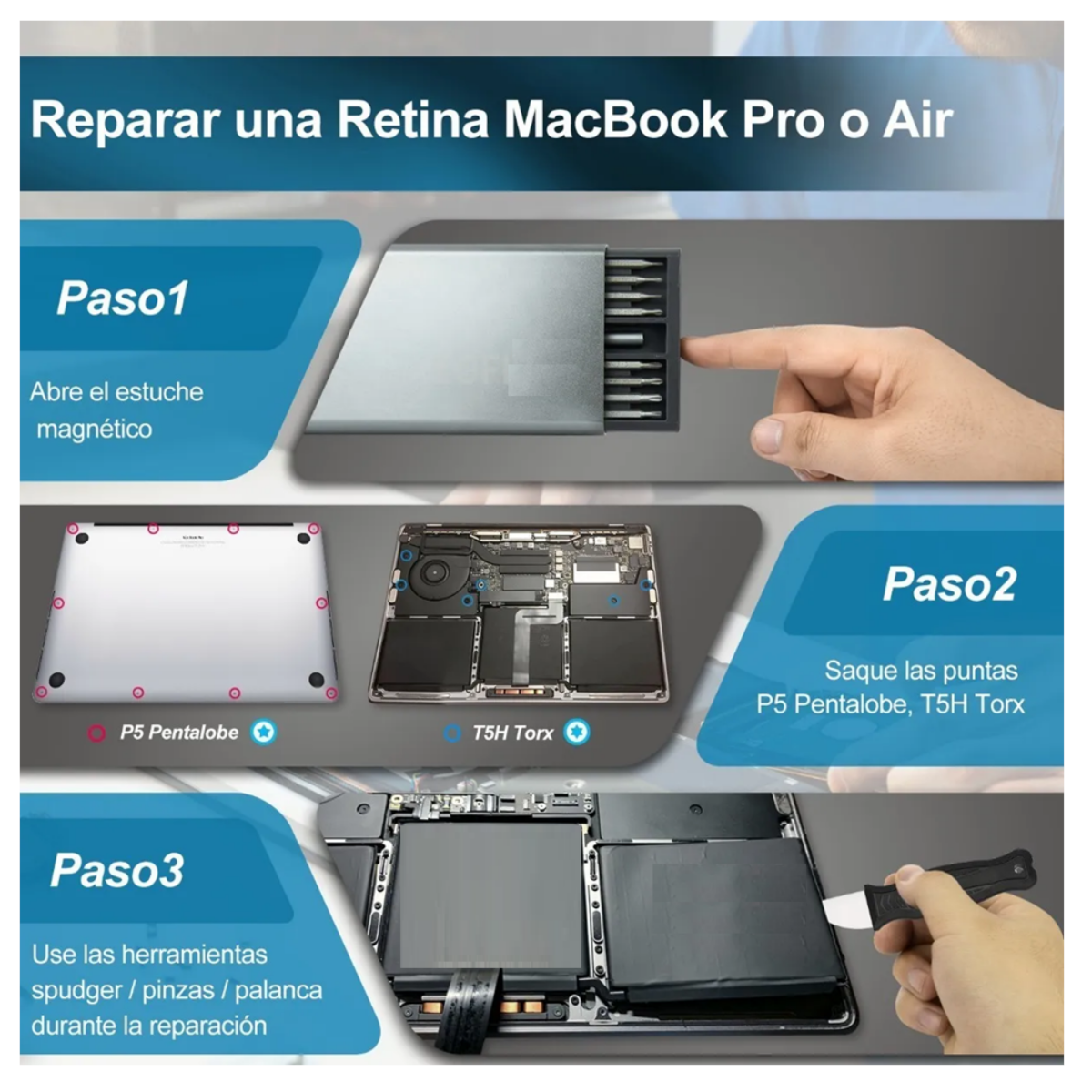 Reparar una Retina MacBook Pro o Air

Paso1

Abre el estuche magnético

P5 Pentalobe

T5H Torx

Paso2

Saque las puntas P5 Pentalobe, T5H Torx

Paso3

Use las herramientas spudger / pinzas / palanca durante la reparación