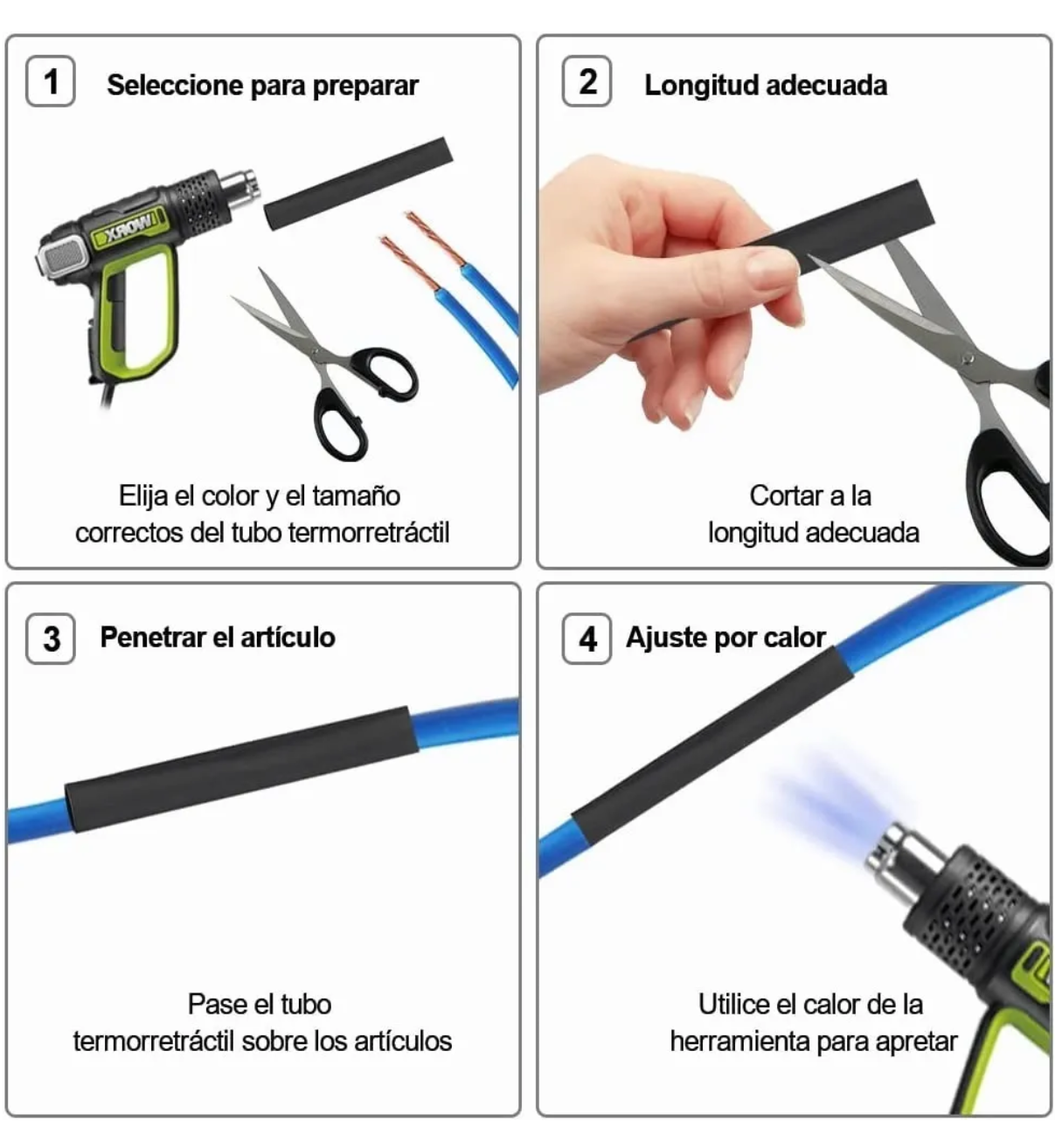 1 Seleccione para preparar

WORX

Elija el color y el tamaño correctos del tubo termorretráctil

2 Longitud adecuada

Cortar a la longitud adecuada

3 Penetrar el artículo

Pase el tubo termorretráctil sobre los artículos

4 Ajuste por calor

Utilice el calor de la herramienta para apretar