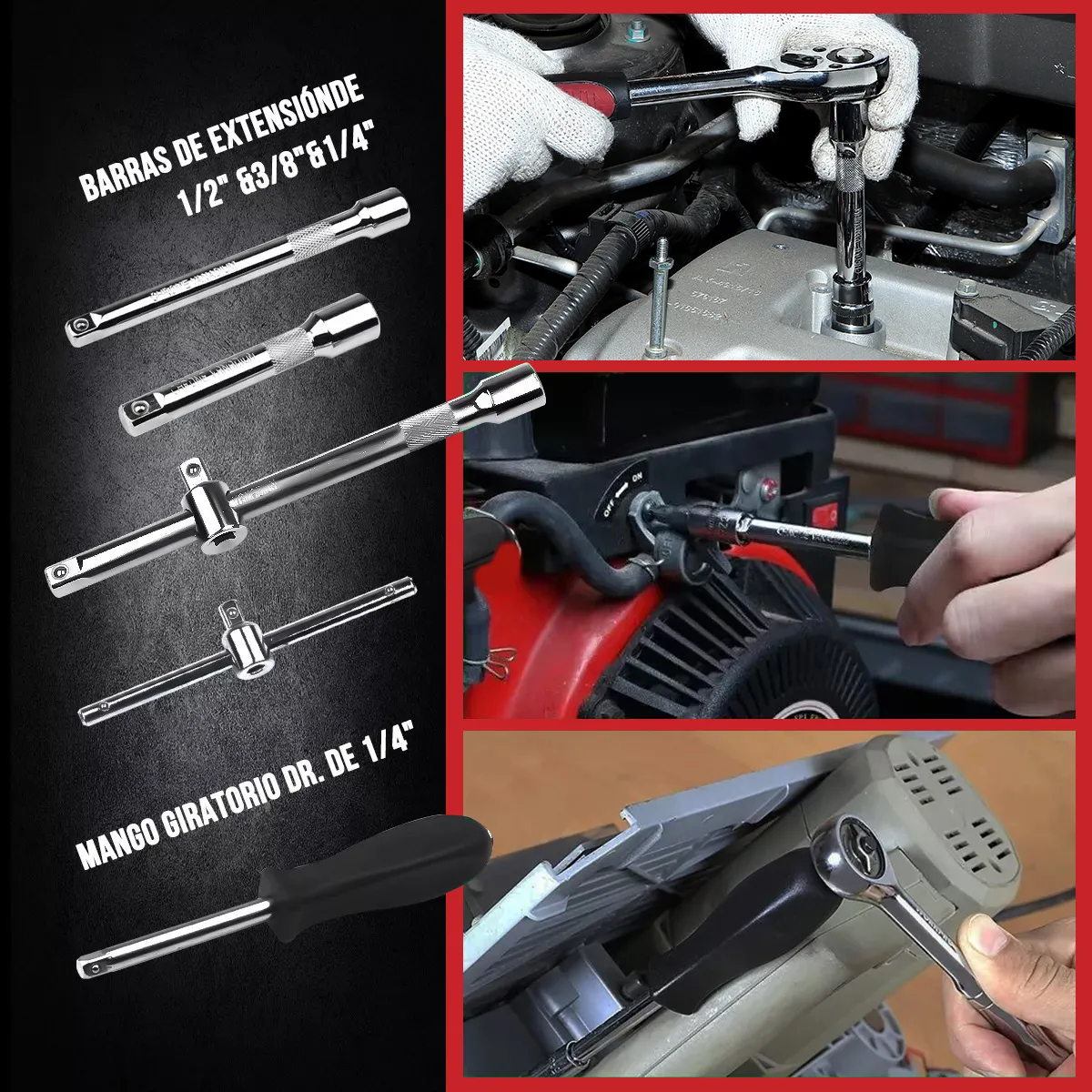 BARRAS DE EXTENSIÓNDE 1/2" &3/8"&1/4"

MANGO GIRATORIO DR. DE 1/4"

OFF ON