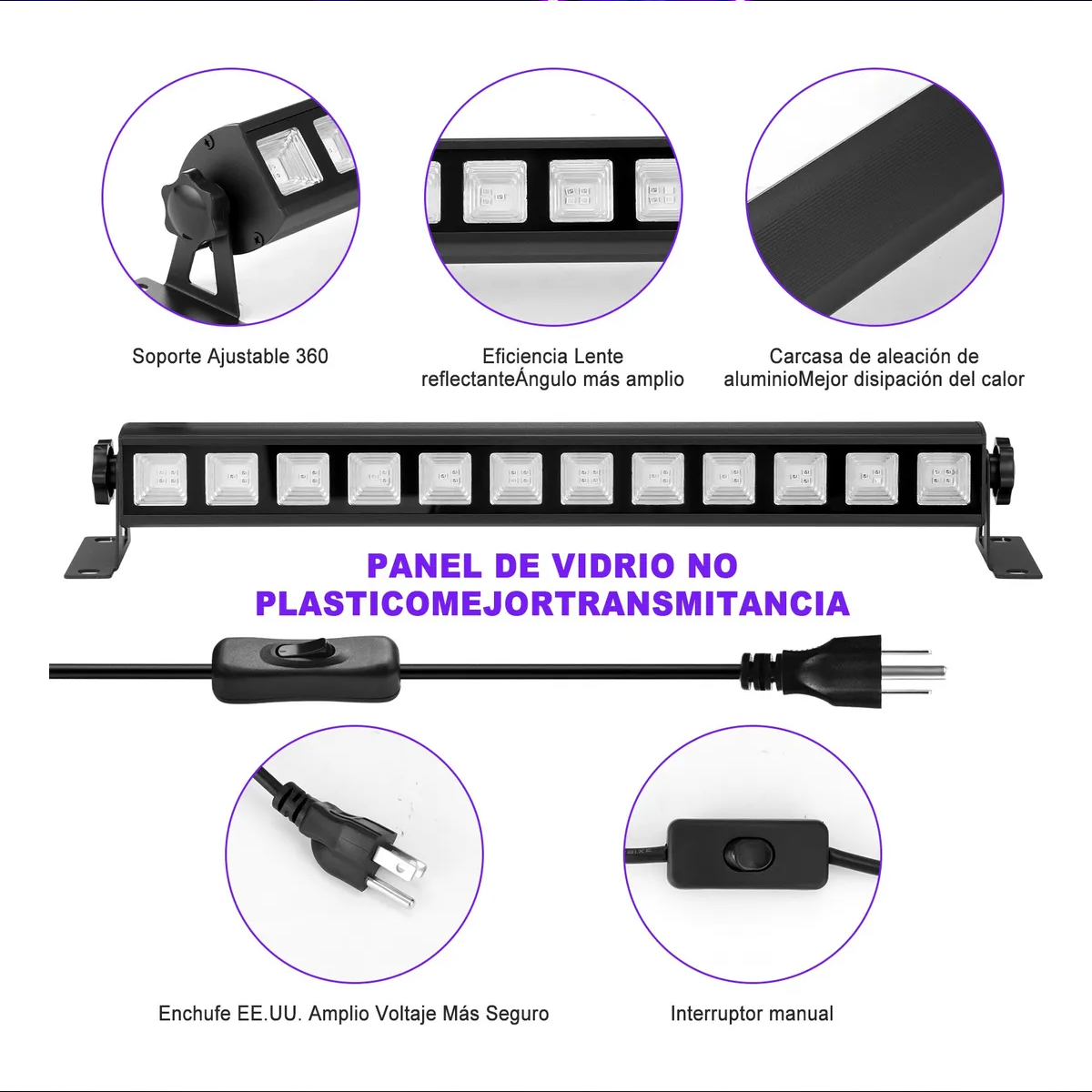 Soporte Ajustable 360

Eficiencia Lente reflectanteÁngulo más amplio

Carcasa de aleación de aluminioMejor disipación del calor

PANEL DE VIDRIO NO PLASTICOMEJORTRANSMITANCIA

Enchufe EE.UU. Amplio Voltaje Más Seguro

Interruptor manual