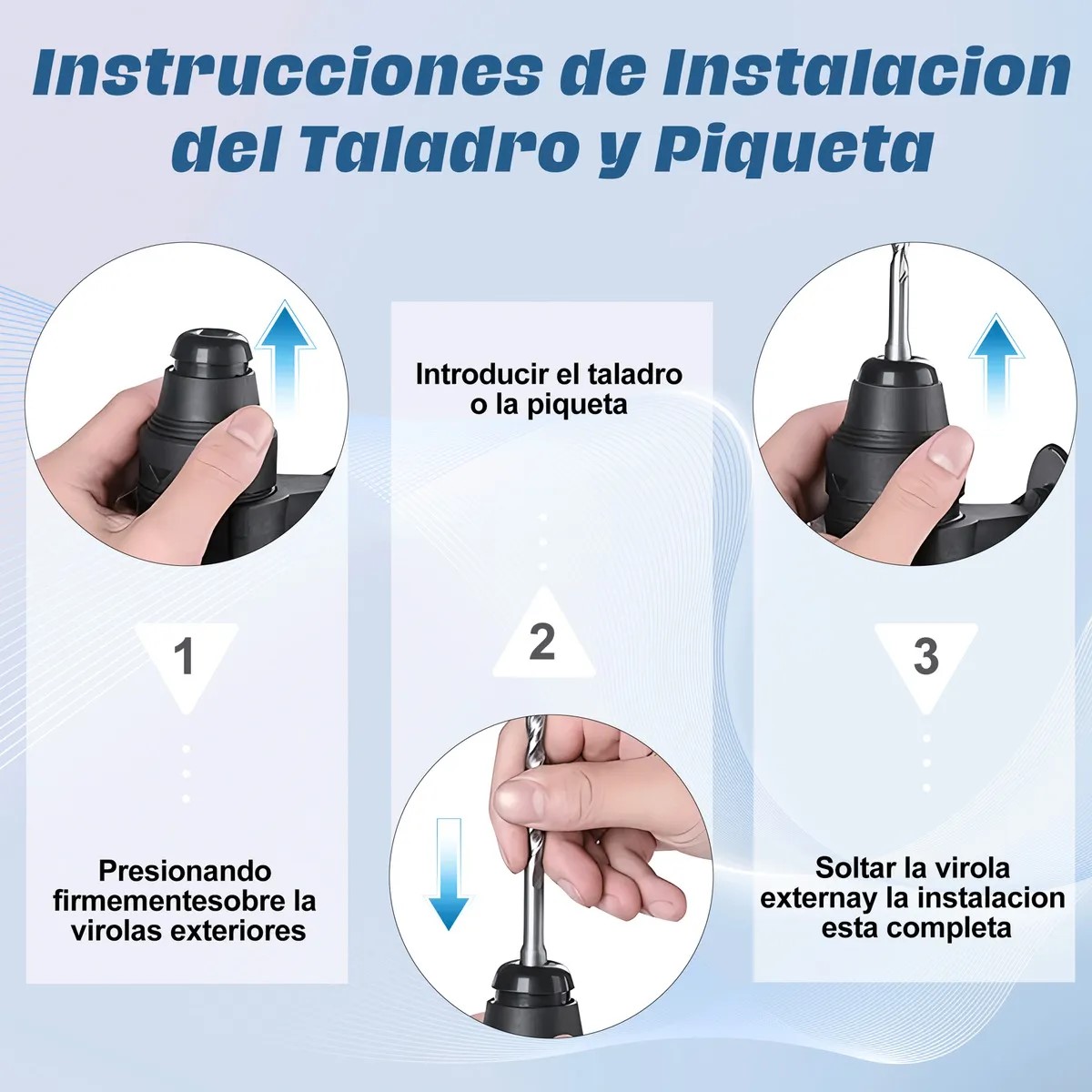 Instrucciones de Instalacion del Taladro y Piqueta

1

Presionando firmementesobre la virolas exteriores

Introducir el taladro o la piqueta

2

3

Soltar la virola externay la instalacion esta completa