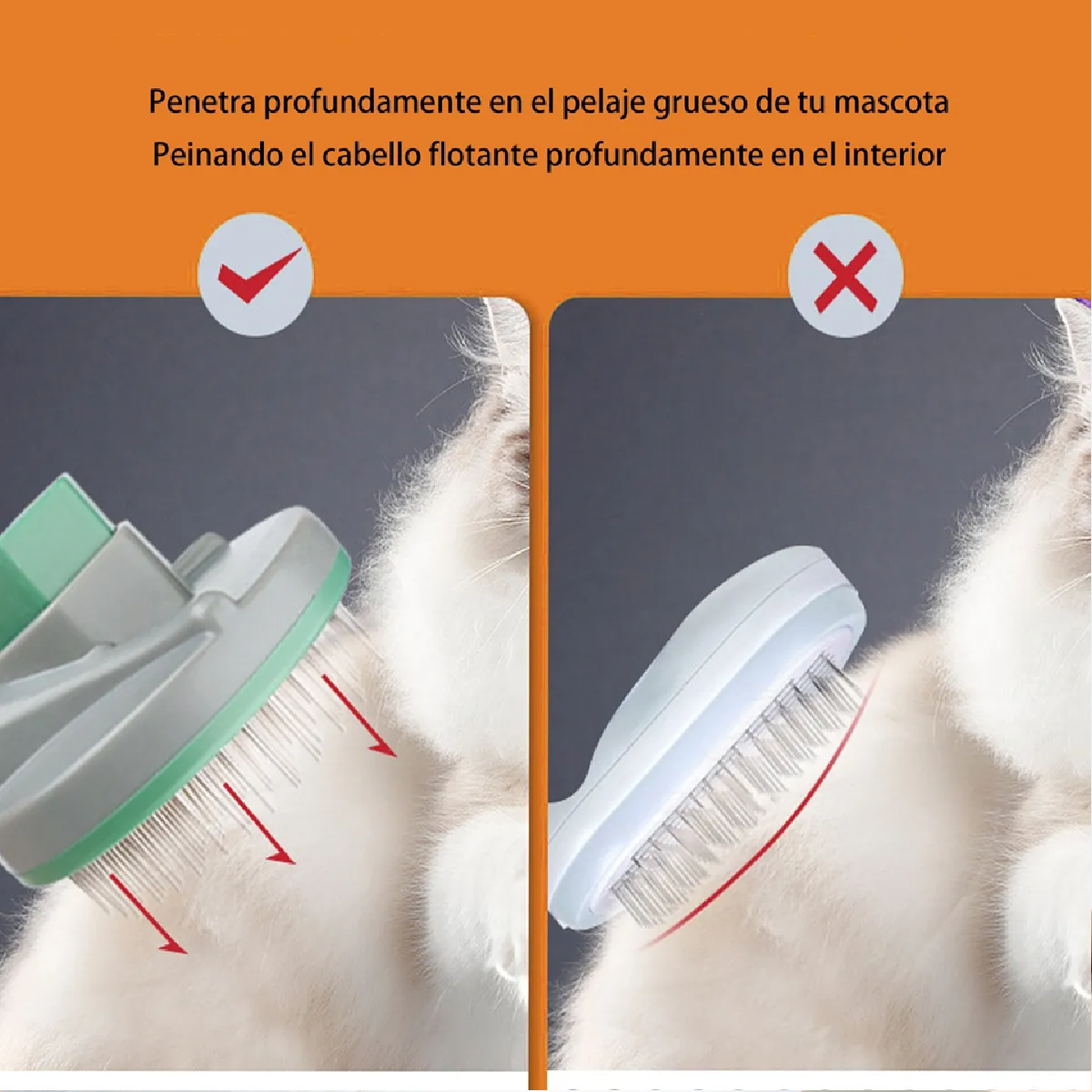 Penetra profundamente en el pelaje grueso de tu mascota
Peinando el cabello flotante profundamente en el interior