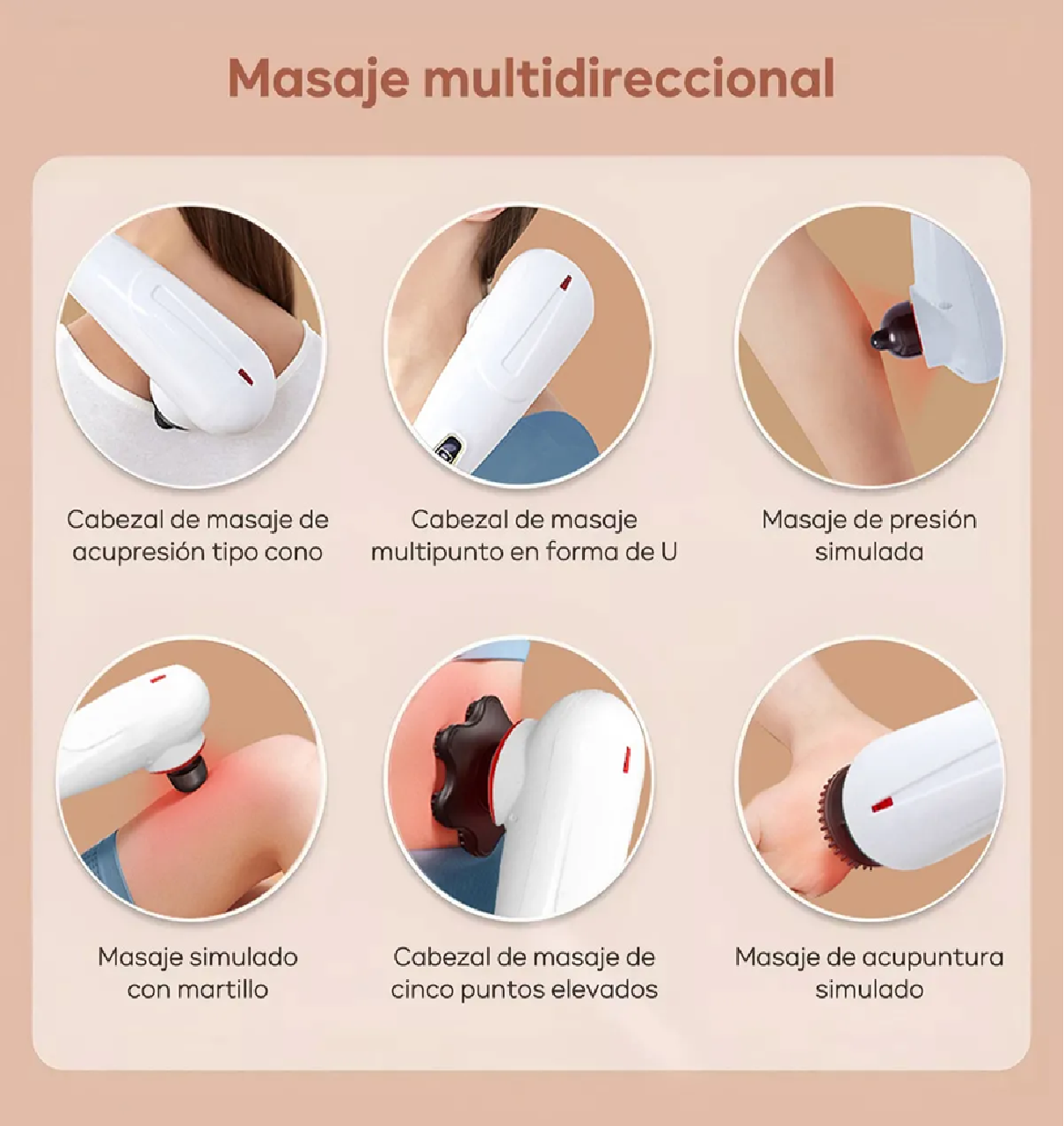 Masaje multidireccional

Cabezal de masaje de acupresión tipo cono

Cabezal de masaje multipunto en forma de U

Masaje de presión simulada

Masaje simulado con martillo

Cabezal de masaje de cinco puntos elevados

Masaje de acupuntura simulado