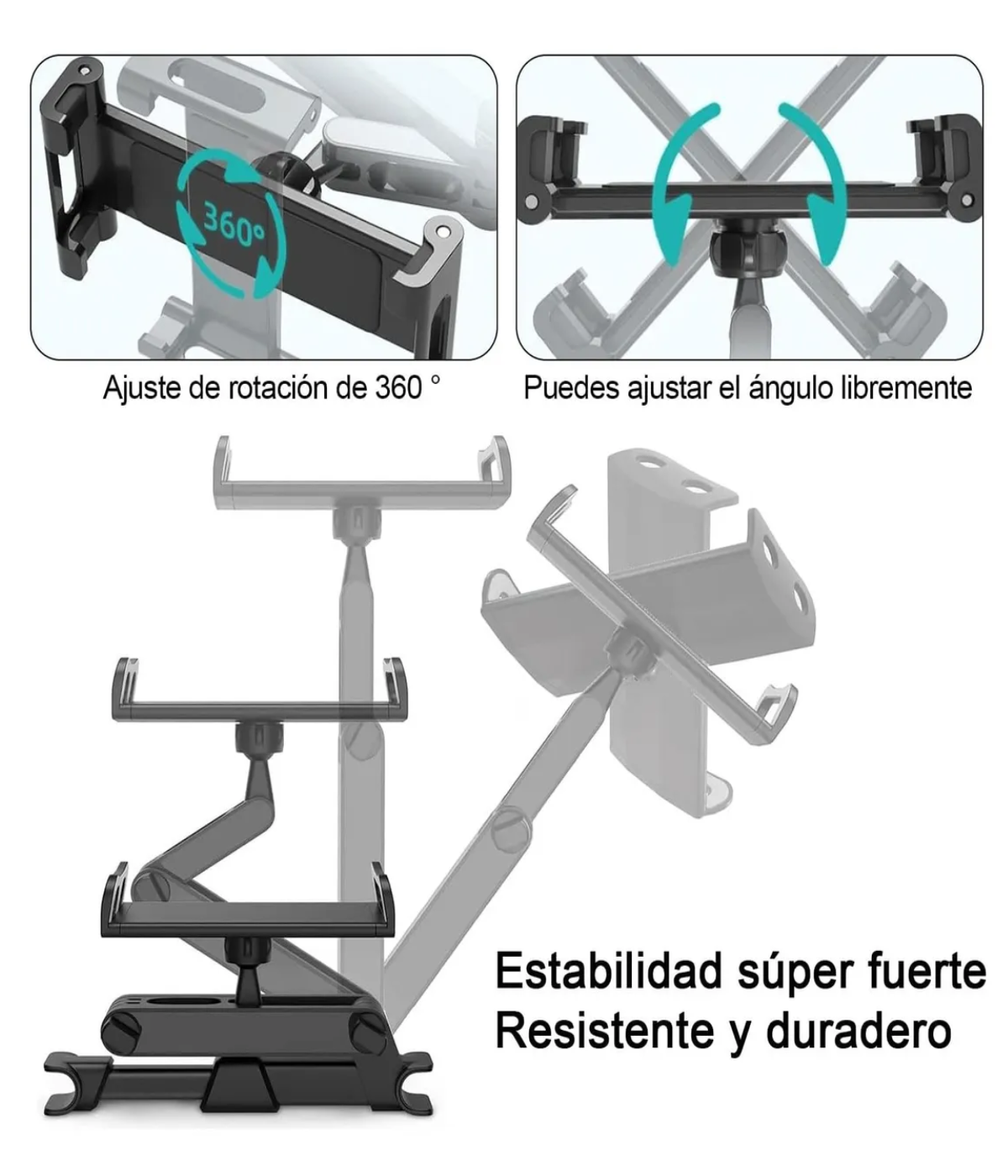 360°

Ajuste de rotación de 360 °

Puedes ajustar el ángulo libremente

Estabilidad súper fuerte
Resistente y duradero