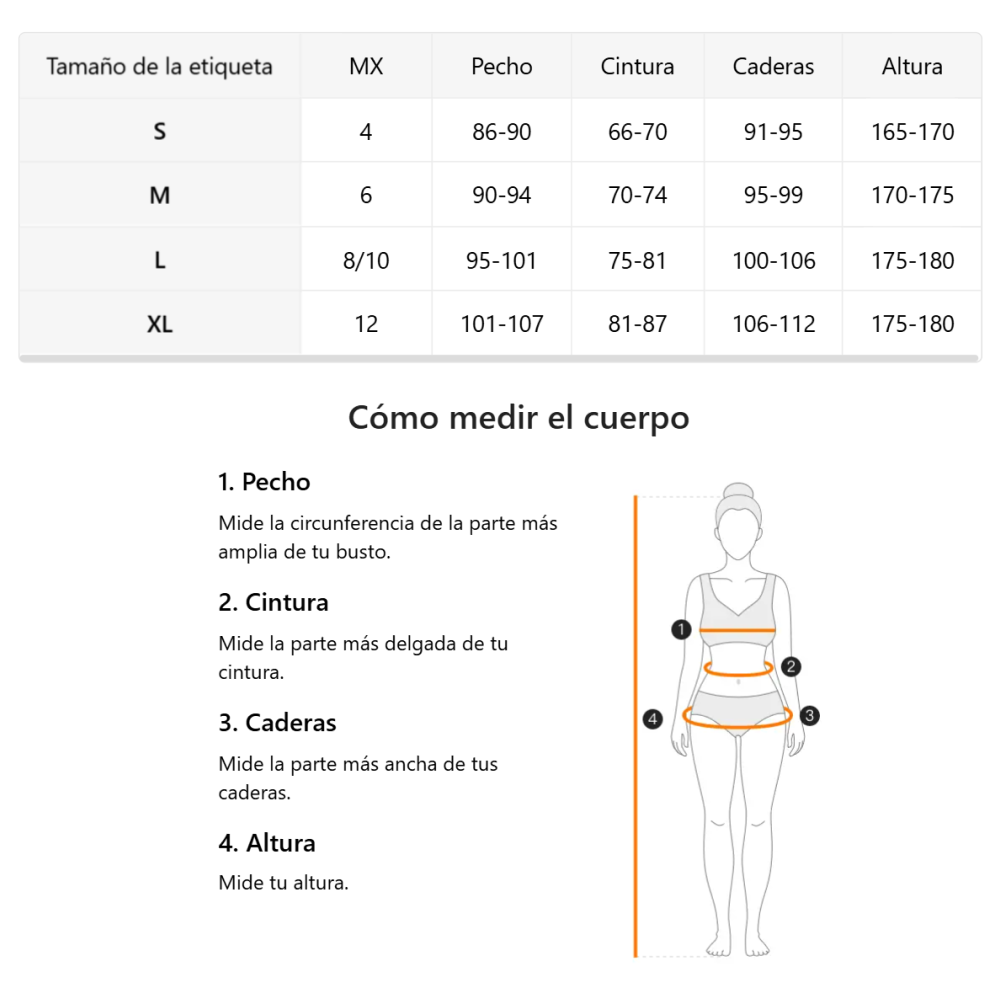 | Tamaño de la etiqueta | MX | Pecho | Cintura | Caderas | Altura |
|---|---|---|---|---|---|
| S | 4 | 86-90 | 66-70 | 91-95 | 165-170 |
| M | 6 | 90-94 | 70-74 | 95-99 | 170-175 |
| L | 8/10 | 95-101 | 75-81 | 100-106 | 175-180 |
| XL | 12 | 101-107 | 81-87 | 106-112 | 175-180 |

Cómo medir el cuerpo

1. Pecho

Mide la circunferencia de la parte más amplia de tu busto.

2. Cintura

Mide la parte más delgada de tu cintura.

3. Caderas

Mide la parte más ancha de tus caderas.

4. Altura

Mide tu altura.

1
2
3
4